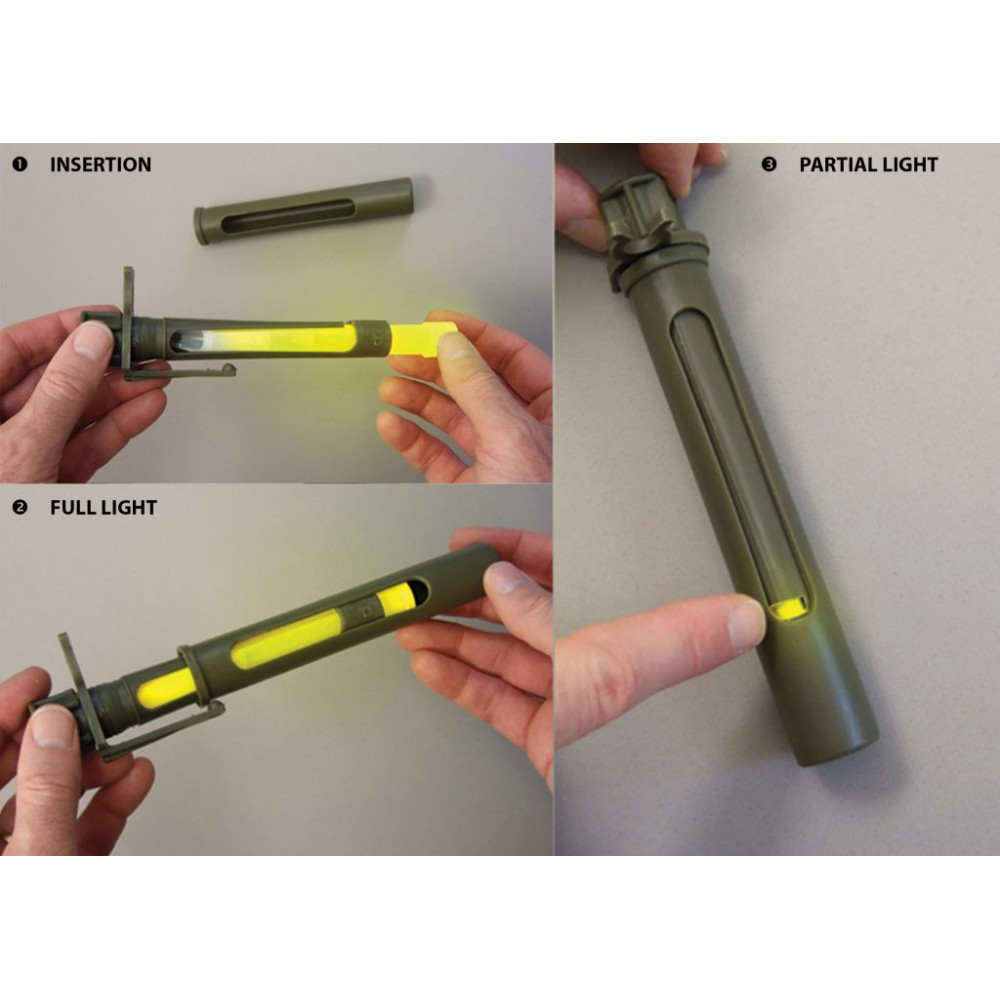 ❶ INSERTION

❷ FULL LIGHT

❸ PARTIAL LIGHT