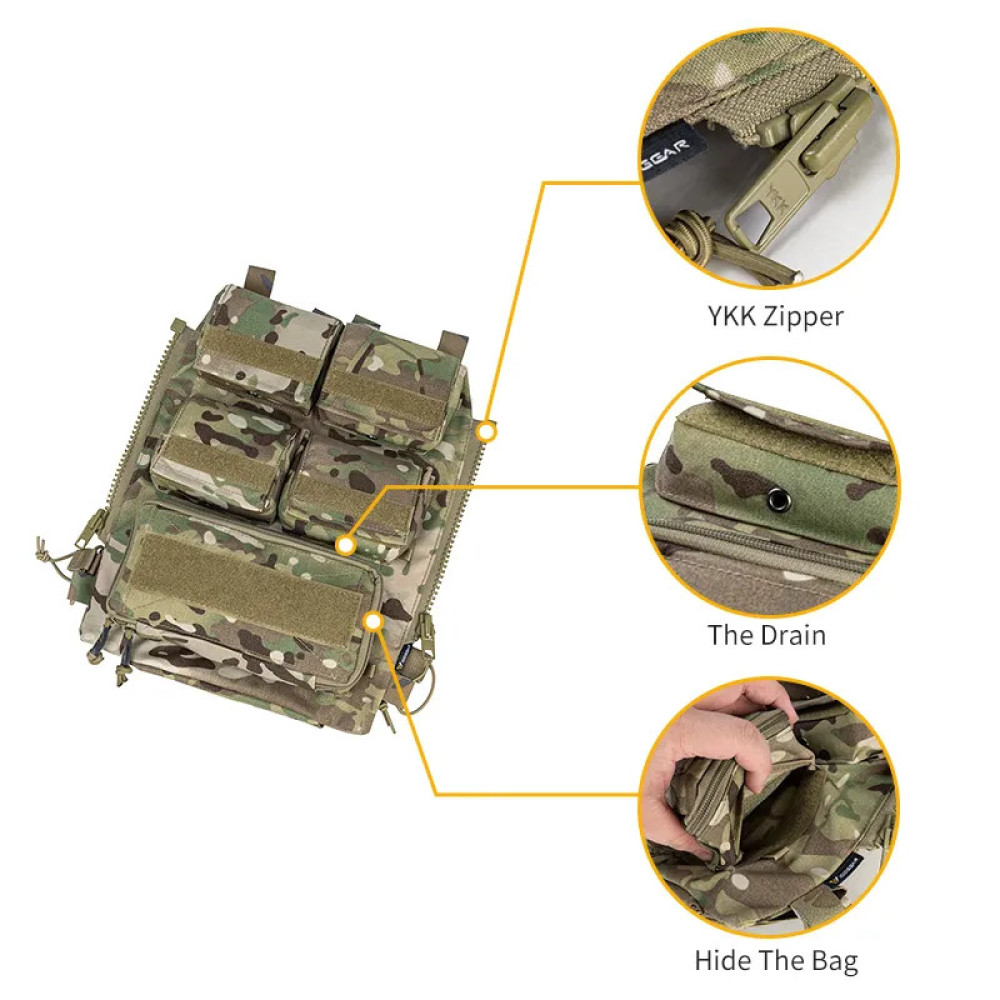 GEAR

YKK

YKK Zipper

The Drain

Hide The Bag